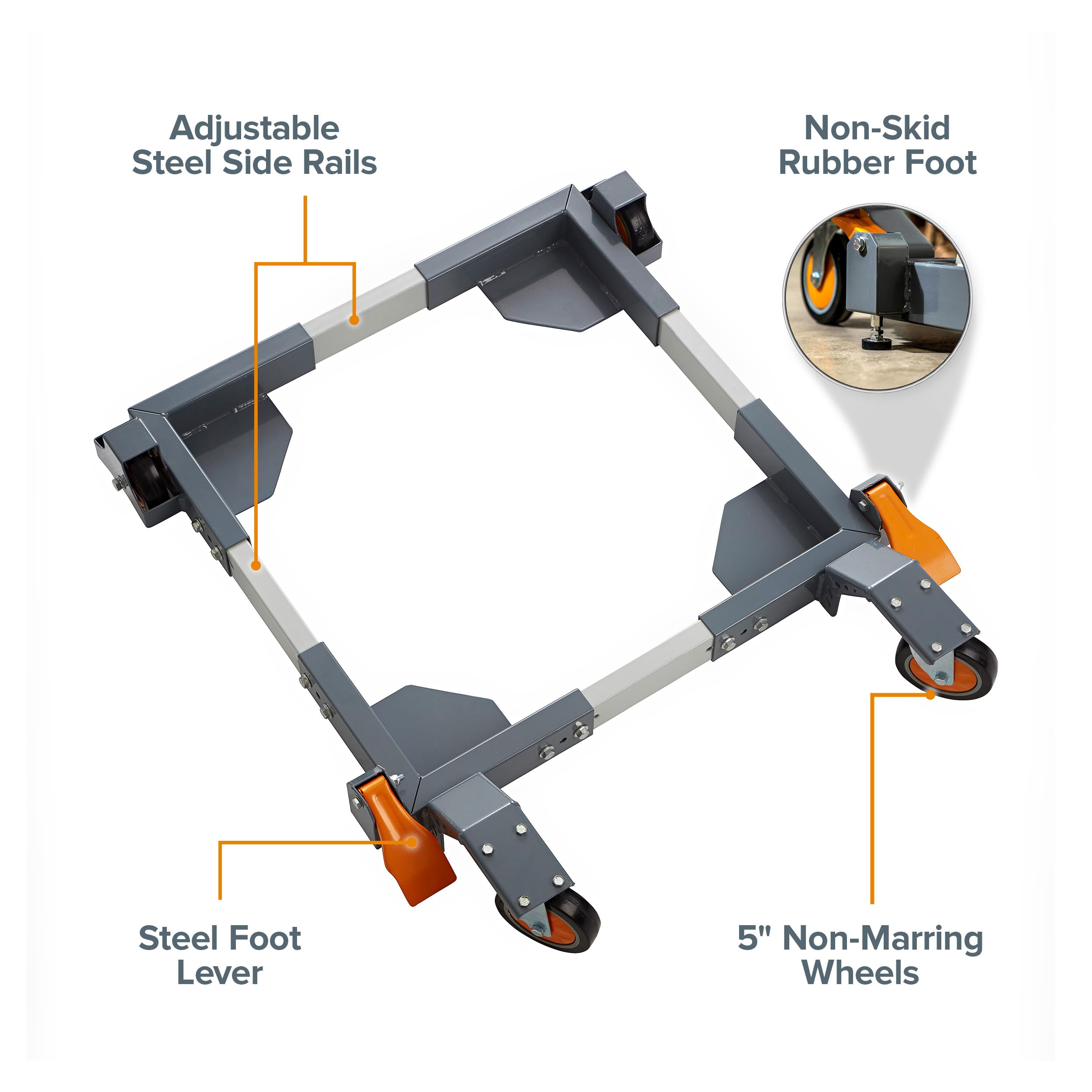 Adjustable Steel Side Rails

Non-Skid Rubber Foot

Steel Foot Lever

5" Non-Marring Wheels