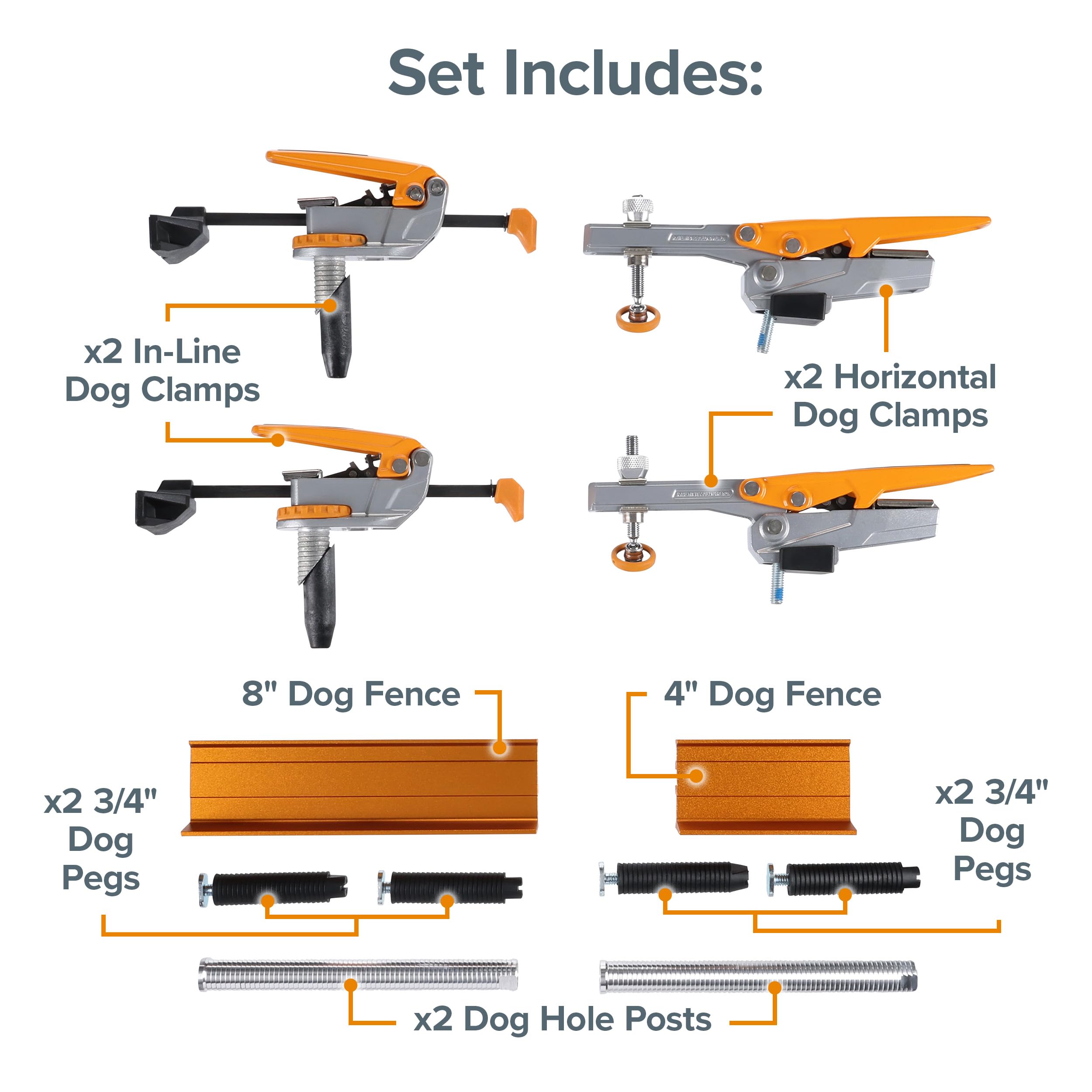 Set Includes:

x2 In-Line Dog Clamps

x2 Horizontal Dog Clamps

8" Dog Fence

4" Dog Fence

x2 3/4" Dog Pegs

x2 3/4" Dog Pegs

x2 Dog Hole Posts