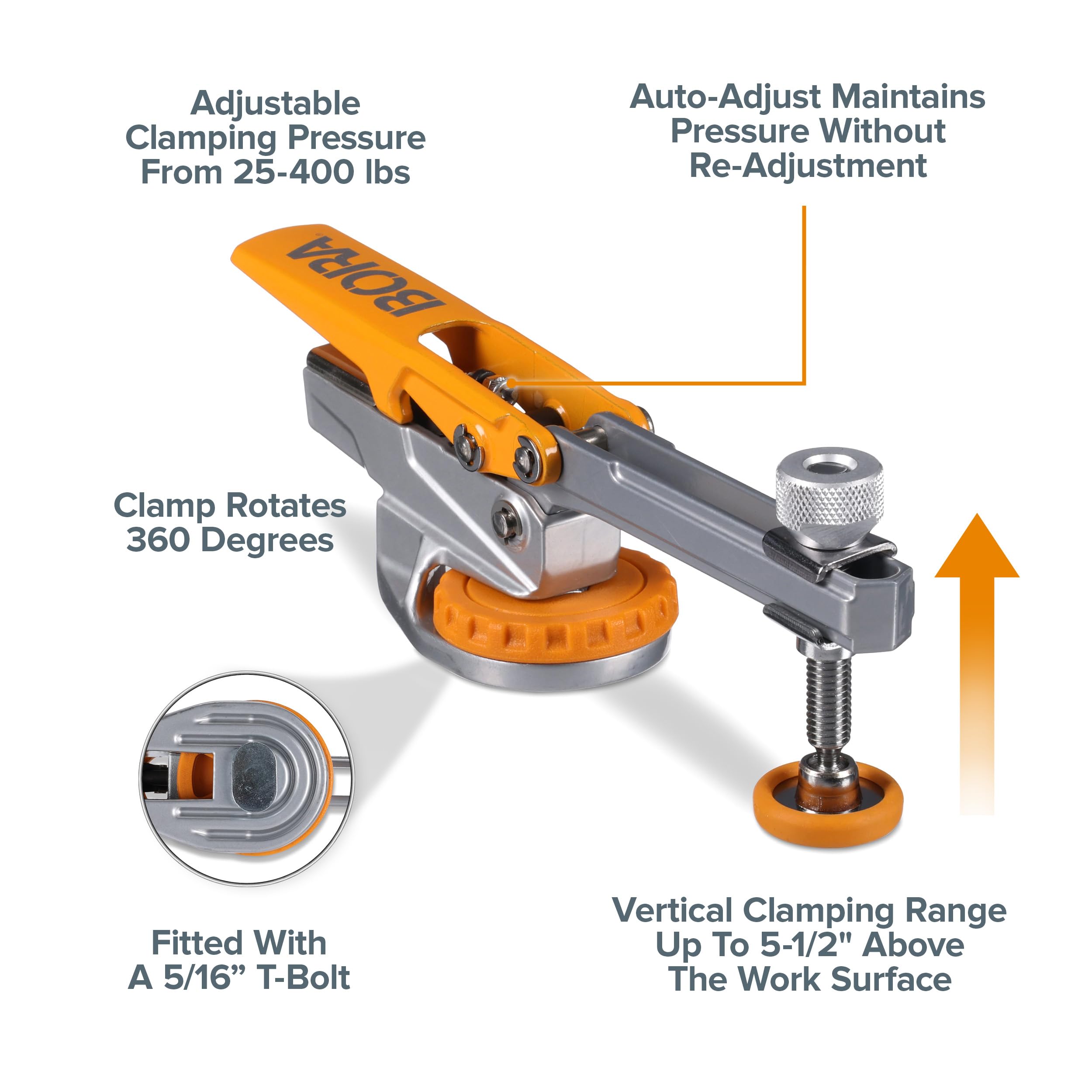 Adjustable Clamping Pressure From 25-400 lbs

Auto-Adjust Maintains Pressure Without Re-Adjustment

BORA

Clamp Rotates 360 Degrees

Fitted With A 5/16” T-Bolt

Vertical Clamping Range Up To 5-1/2" Above The Work Surface